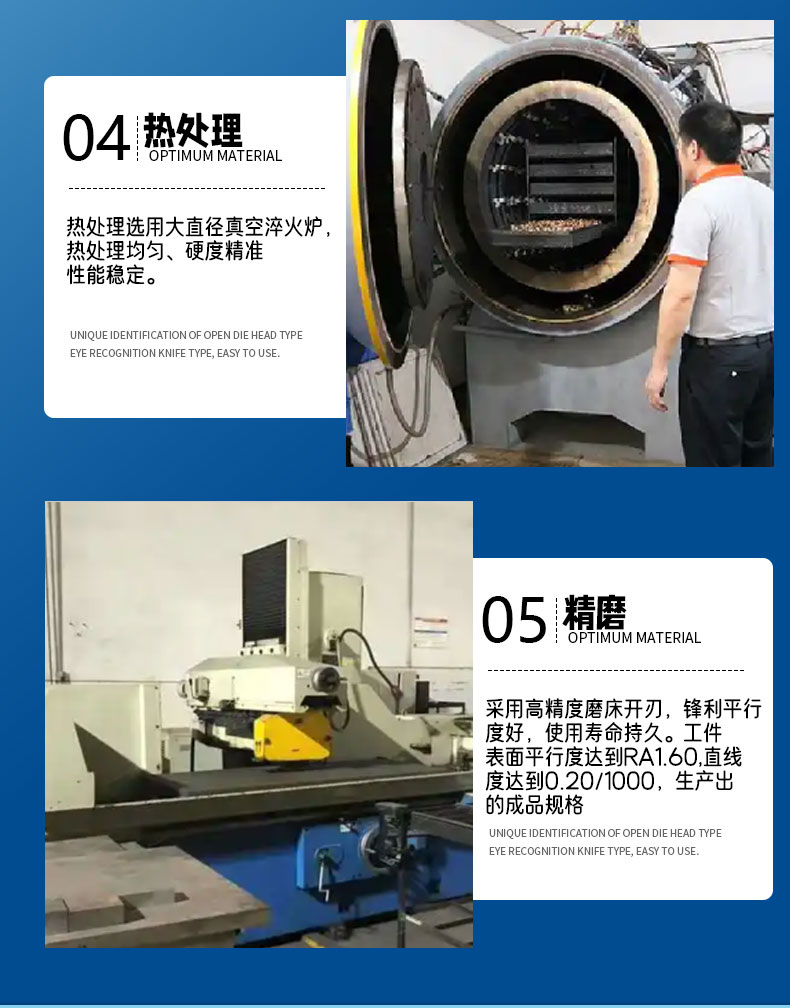 04 热处理
OPTIMUM MATERIAL

热处理选用大直径真空淬火炉，热处理均匀、硬度精准性能稳定。

UNIQUE IDENTIFICATION OF OPEN DIE HEAD TYPE EYE RECOGNITION KNIFE TYPE, EASY TO USE.

05 精磨
OPTIMUM MATERIAL

采用高精度磨床开刃，锋利平行度好，使用寿命持久。工件表面平行度达到RA1.60,直线度达到0.20/1000，生产出的成品规格

UNIQUE IDENTIFICATION OF OPEN DIE HEAD TYPE EYE RECOGNITION KNIFE TYPE, EASY TO USE.